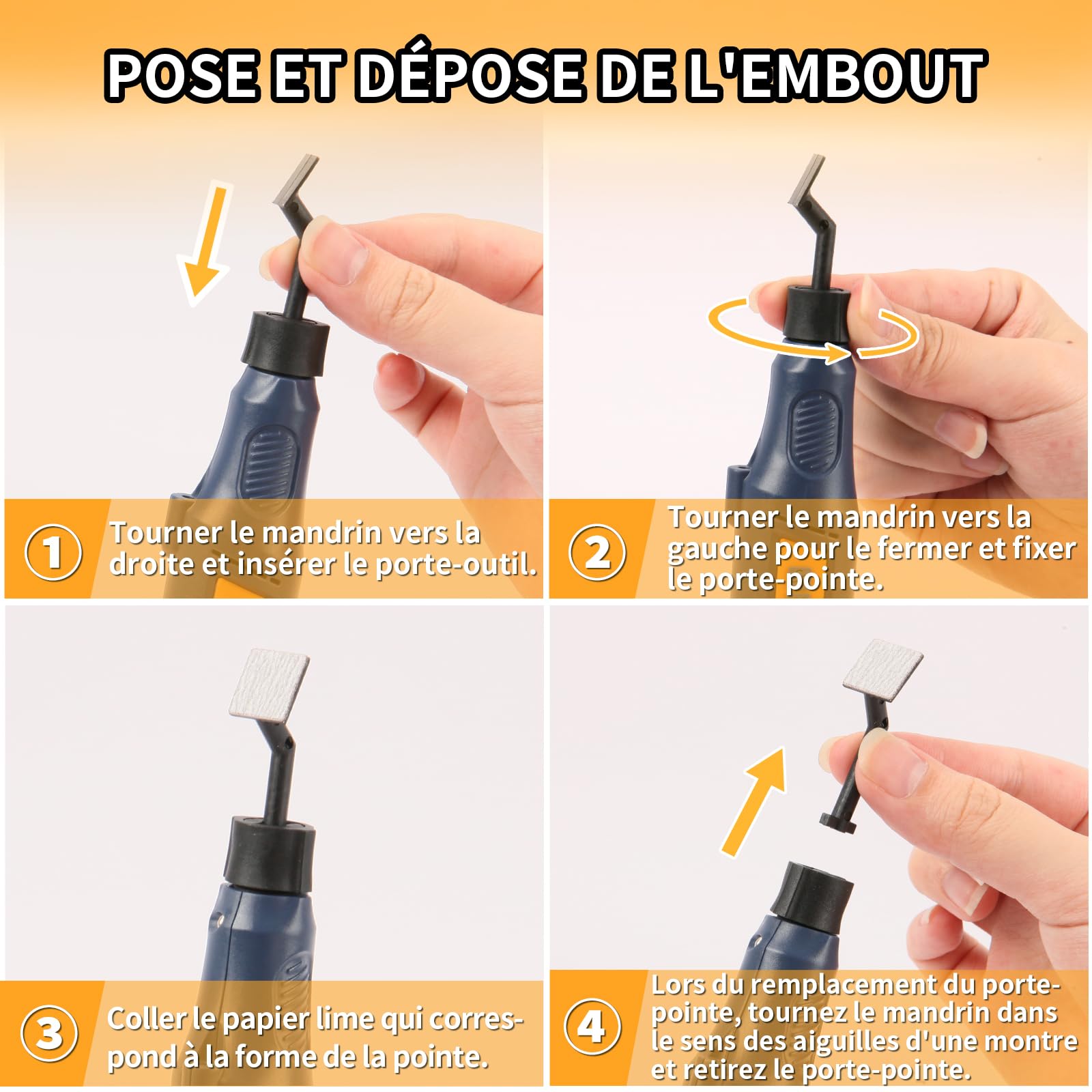 POSE ET DÉPOSE DE L'EMBOUT

1
Tourner le mandrin vers la droite et insérer le porte-outil.

2
Tourner le mandrin vers la gauche pour le fermer et fixer le porte-pointe.

3
Coller le papier lime qui correspond à la forme de la pointe.

4
Lors du remplacement du porte-pointe, tournez le mandrin dans le sens des aiguilles d'une montre et retirez le porte-pointe.